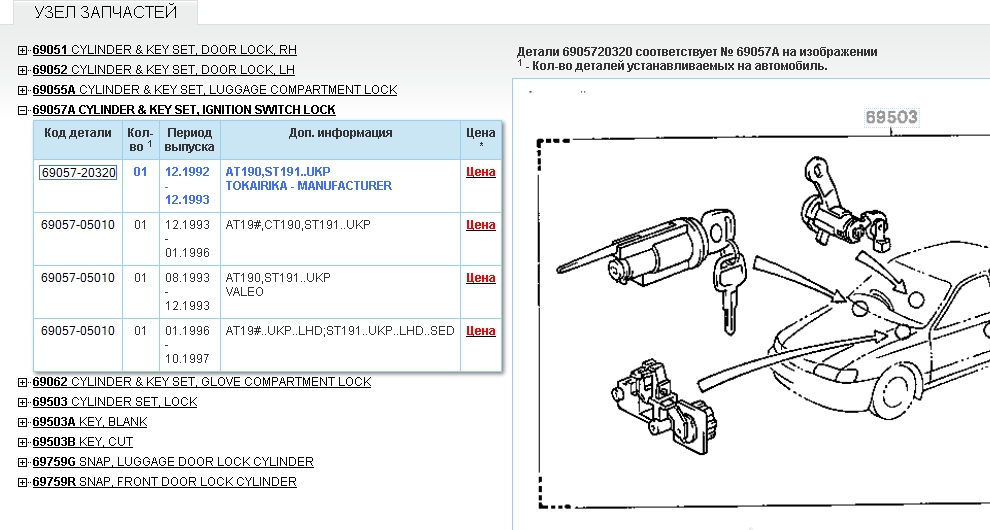 УЗЕЛ ЗАПЧАСТЕЙ

69051 CYLINDER & KEY SET, DOOR LOCK, RH
69052 CYLINDER & KEY SET, DOOR LOCK, LH
69055A CYLINDER & KEY SET, LUGGAGE COMPARTMENT LOCK
69057A CYLINDER & KEY SET, IGNITION SWITCH LOCK

| Код детали | Кол-во $^1$ | Период выпуска | Доп. информация | Цена * |
|---|---|---|---|---|
| 69057-20320 | 01 | 12.1992 - 12.1993 | AT190,ST191..UKP TOKAIRIKA - MANUFACTURER | Цена |
| 69057-05010 | 01 | 12.1993 - 01.1996 | AT19#,CT190,ST191..UKP | Цена |
| 69057-05010 | 01 | 08.1993 - 12.1993 | AT190,ST191..UKP VALEO | Цена |
| 69057-05010 | 01 | 01.1996 - 10.1997 | AT19#..UKP..LHD;ST191..UKP..LHD..SED | Цена |

69062 CYLINDER & KEY SET, GLOVE COMPARTMENT LOCK
69503 CYLINDER SET, LOCK
69503A KEY, BLANK
69503B KEY, CUT
69759G SNAP, LUGGAGE DOOR LOCK CYLINDER
69759R SNAP, FRONT DOOR LOCK CYLINDER

Детали 6905720320 соответствует № 69057A на изображении
$^1$ - Кол-во деталей устанавливаемых на автомобиль.

69503