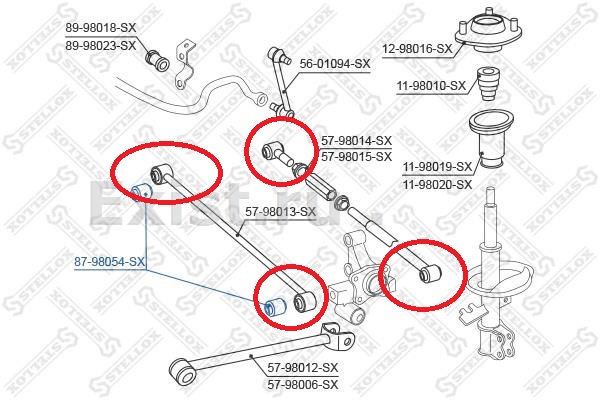 89-98018-SX
89-98023-SX
56-01094-SX
12-98016-SX
11-98010-SX
57-98014-SX
57-98015-SX
11-98019-SX
11-98020-SX
57-98013-SX
87-98054-SX
57-98012-SX
57-98006-SX
Exist.ru
STELLOX