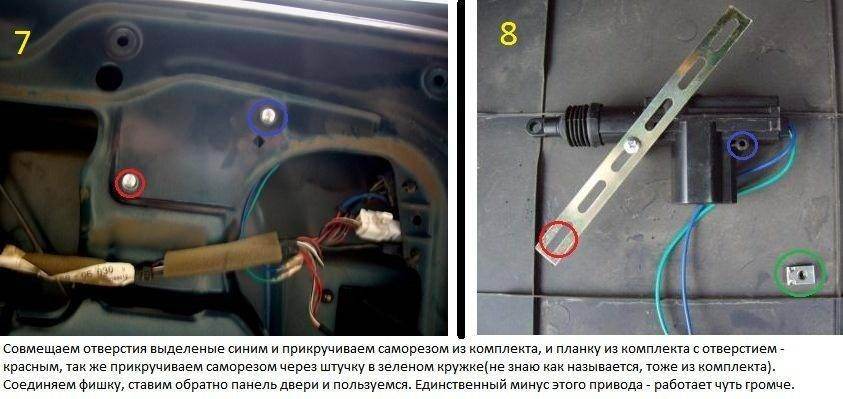 7

8

Совмещаем отверстия выделеные синим и прикручиваем саморезом из комплекта, и планку из комплекта с отверстием - красным, так же прикручиваем саморезом через штучку в зеленом кружке(не знаю как называется, тоже из комплекта). Соединяем фишку, ставим обратно панель двери и пользуемся. Единственный минус этого привода - работает чуть громче.