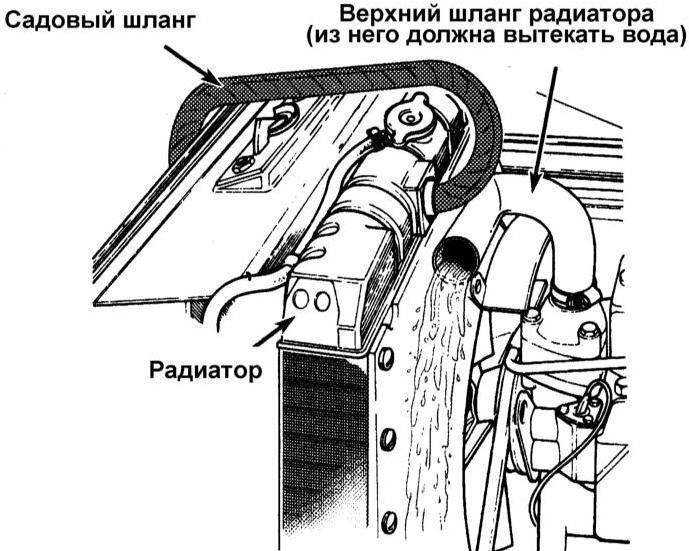 Садовый шланг

Верхний шланг радиатора (из него должна вытекать вода)

Радиатор