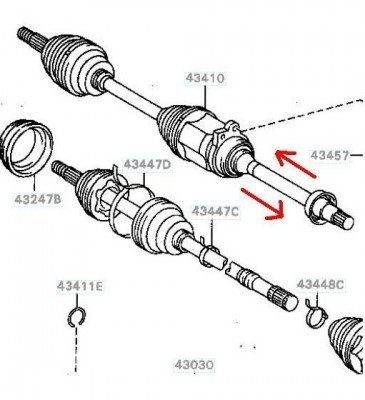 43410

43457

43447D

43247B

43447C

43411E

43448C

43030