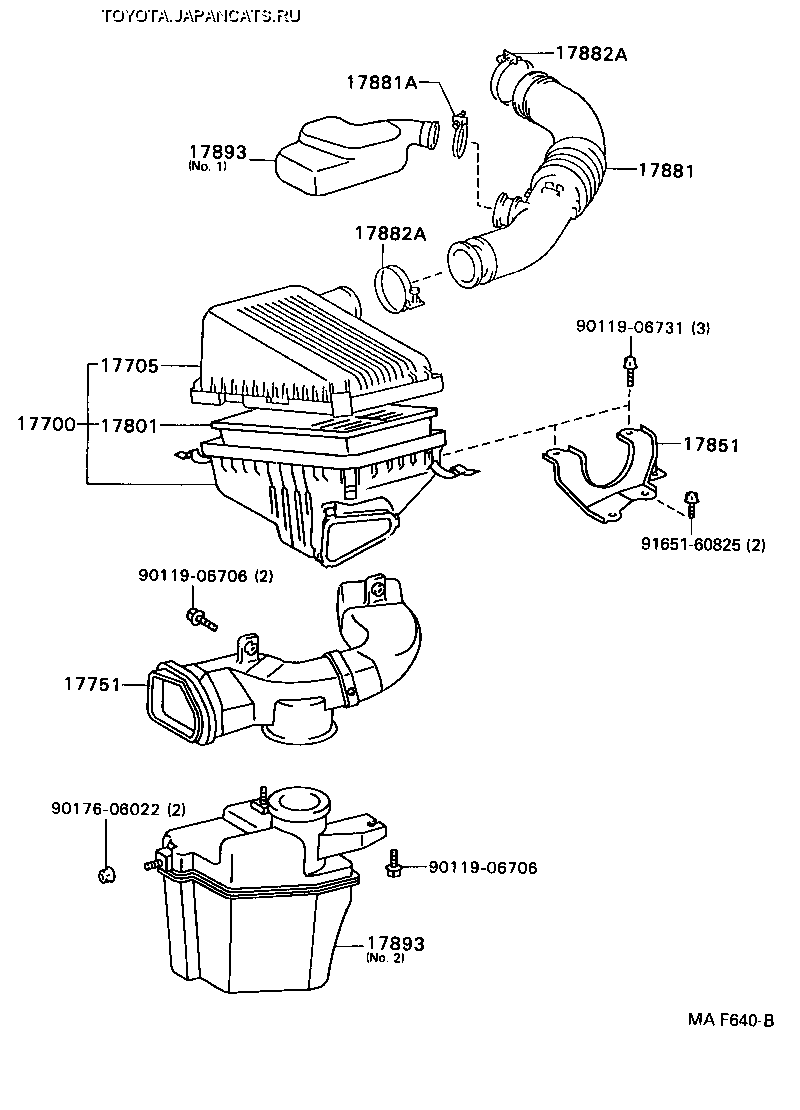 TOYOTA.JAPANCATS.RU

17882A

17881A

17893
(No. 1)

17881

17882A

90119-06731 (3)

17705

17700

17801

17851

91651-60825 (2)

90119-06706 (2)

17751

90176-06022 (2)

90119-06706

17893
(No. 2)

MA F640-B