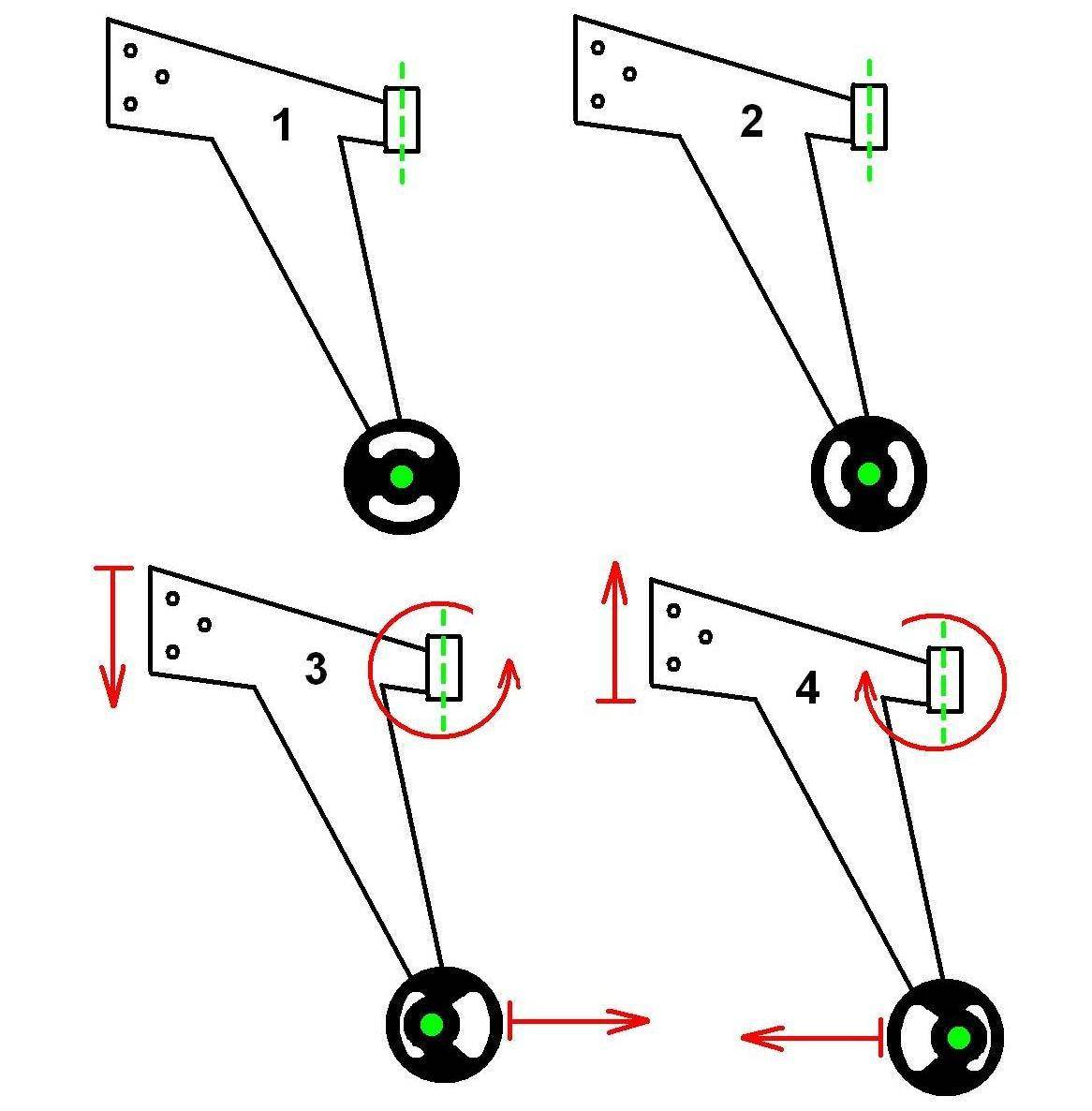 1
2
3
4