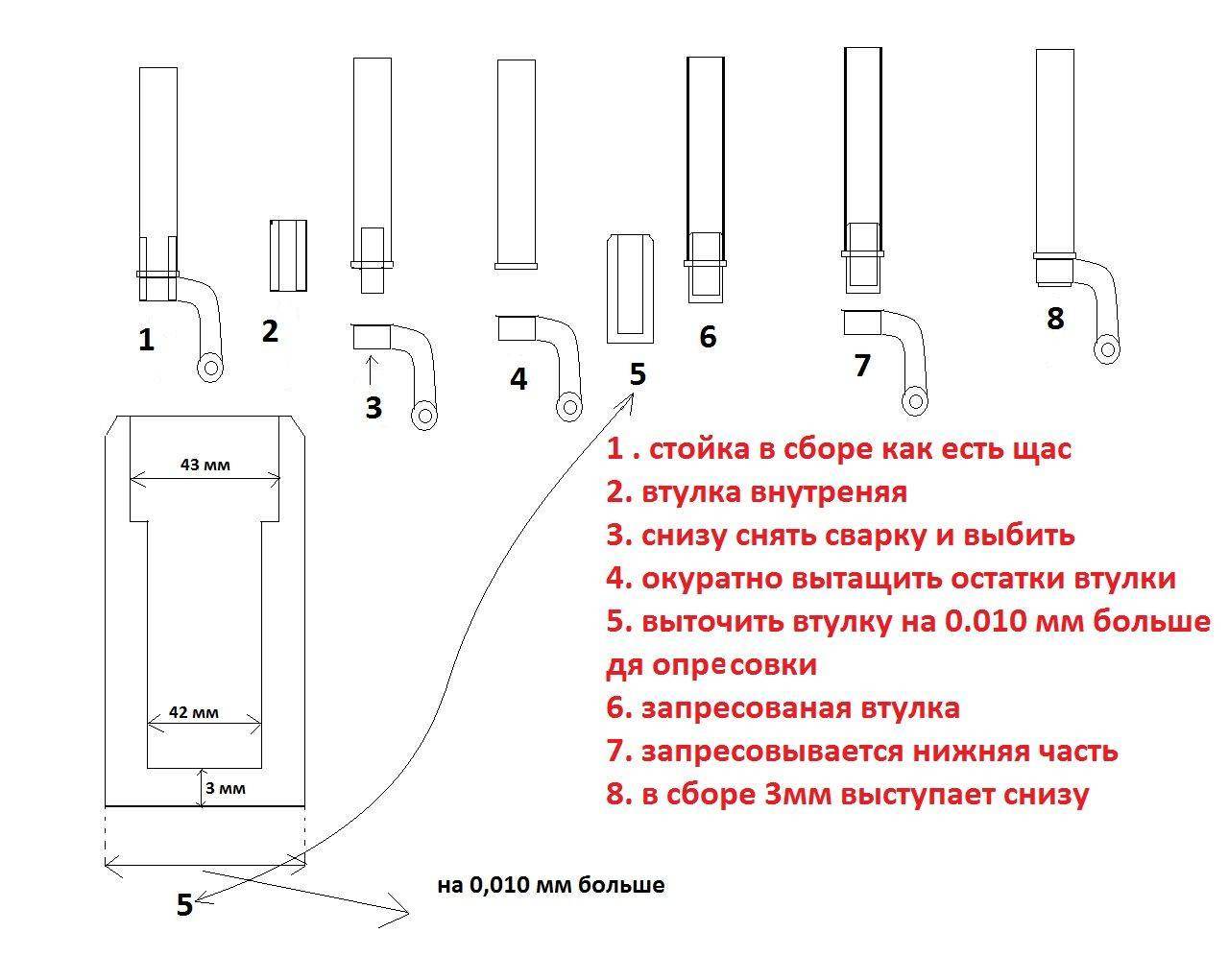 1

2

3

4

5

6

7

8

43 мм

42 мм

3 мм

5

на 0,010 мм больше

1 . стойка в сборе как есть щас
2. втулка внутреняя
3. снизу снять сварку и выбить
4. окуратно вытащить остатки втулки
5. выточить втулку на 0.010 мм больше дя опресовки
6. запресованая втулка
7. запресовывается нижняя часть
8. в сборе 3мм выступает снизу