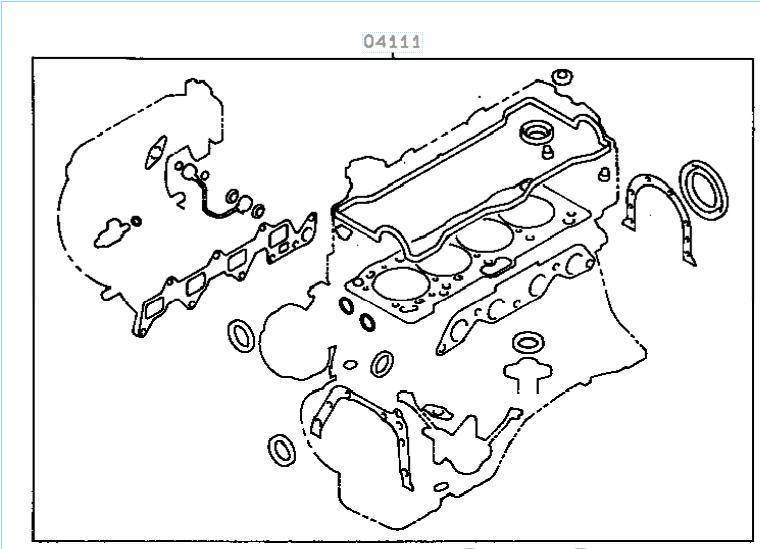 04111