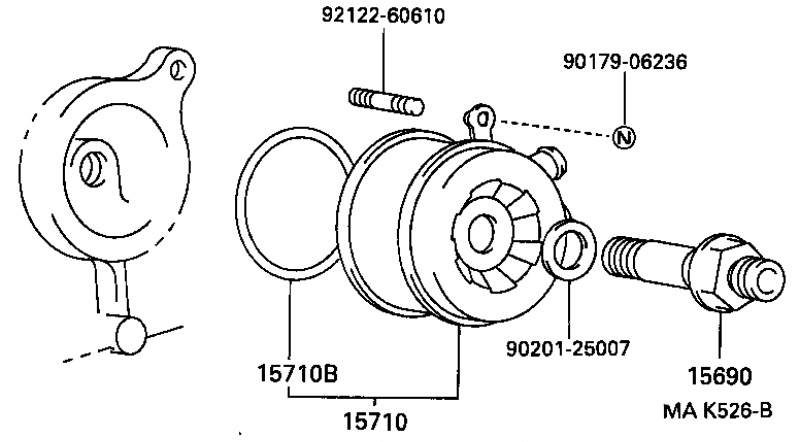 92122-60610

90179-06236

N

90201-25007

15710B

15710

15690

MA K526-B